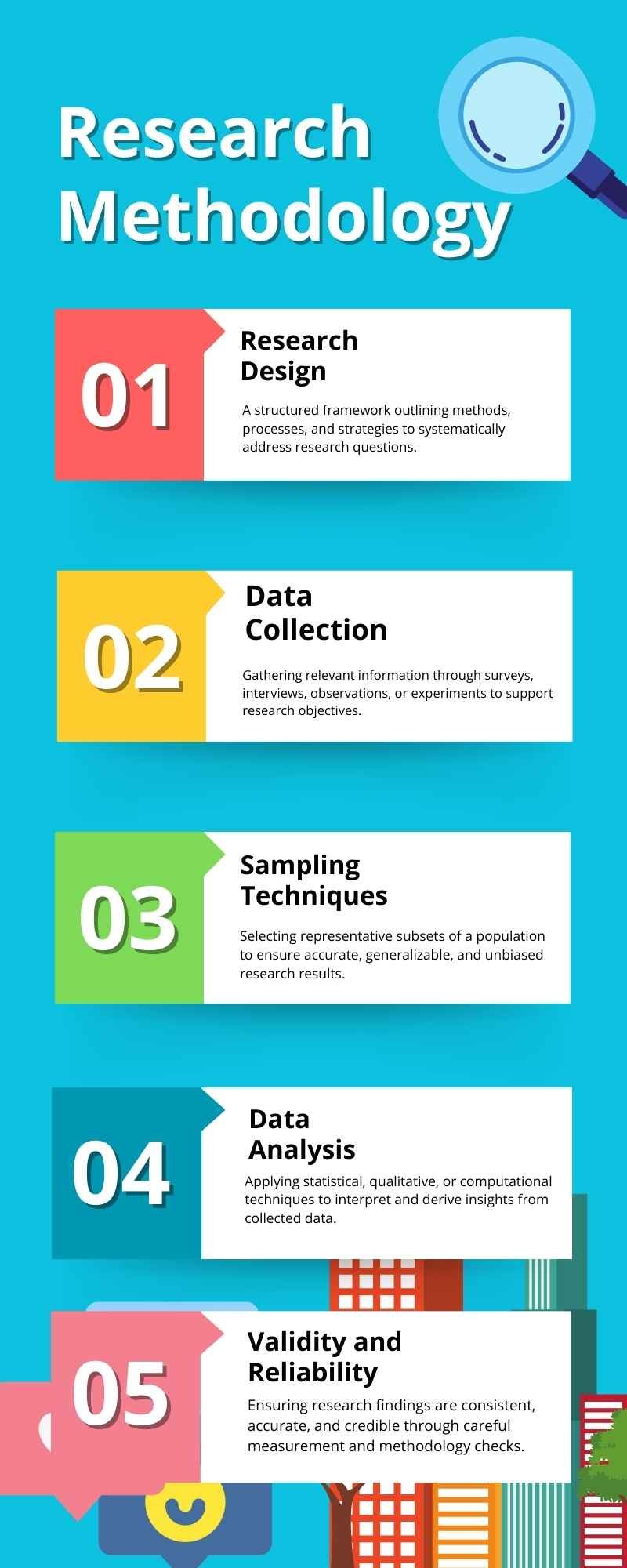 Research Methodology

01

Research Design

A structured framework outlining methods, processes, and strategies to systematically address research questions.

02

Data Collection

Gathering relevant information through surveys, interviews, observations, or experiments to support research objectives.

03

Sampling Techniques

Selecting representative subsets of a population to ensure accurate, generalizable, and unbiased research results.

04

Data Analysis

Applying statistical, qualitative, or computational techniques to interpret and derive insights from collected data.

05

Validity and Reliability

Ensuring research findings are consistent, accurate, and credible through careful measurement and methodology checks.