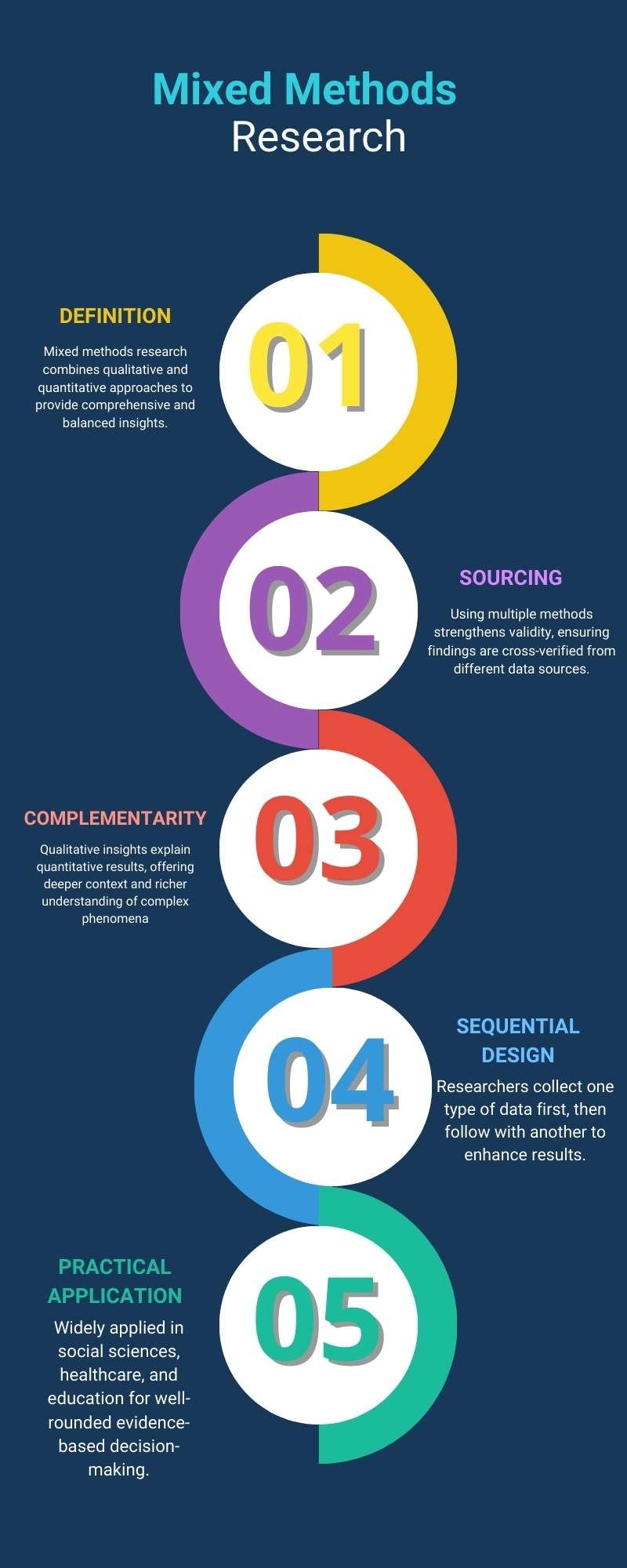 Mixed Methods Research

DEFINITION

Mixed methods research combines qualitative and quantitative approaches to provide comprehensive and balanced insights.

01

02

SOURCING

Using multiple methods strengthens validity, ensuring findings are cross-verified from different data sources.

COMPLEMENTARITY

Qualitative insights explain quantitative results, offering deeper context and richer understanding of complex phenomena

03

04

SEQUENTIAL DESIGN

Researchers collect one type of data first, then follow with another to enhance results.

PRACTICAL APPLICATION

Widely applied in social sciences, healthcare, and education for well-rounded evidence-based decision-making.

05